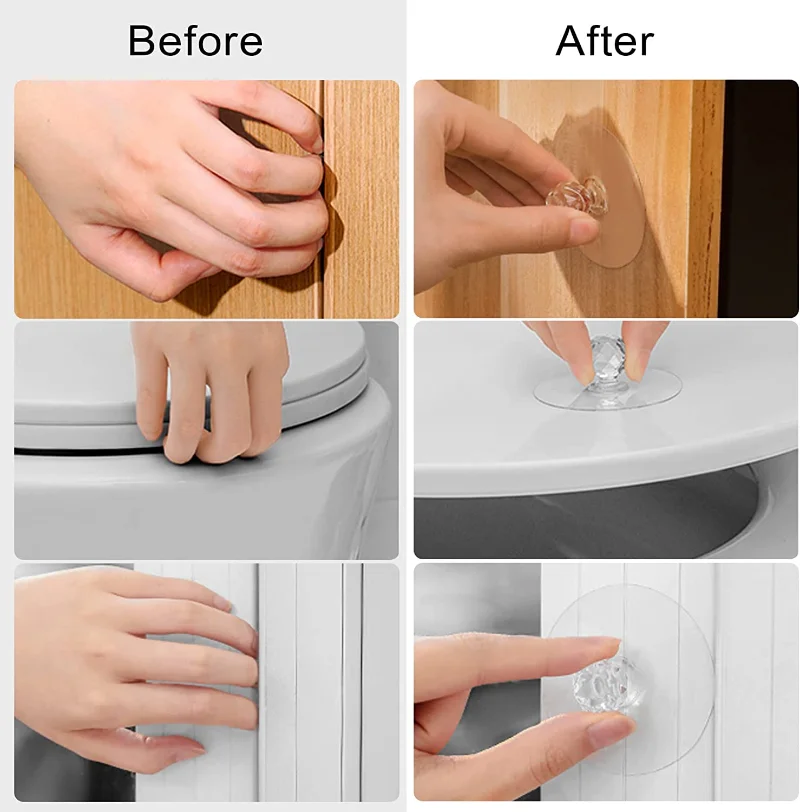 Before

After